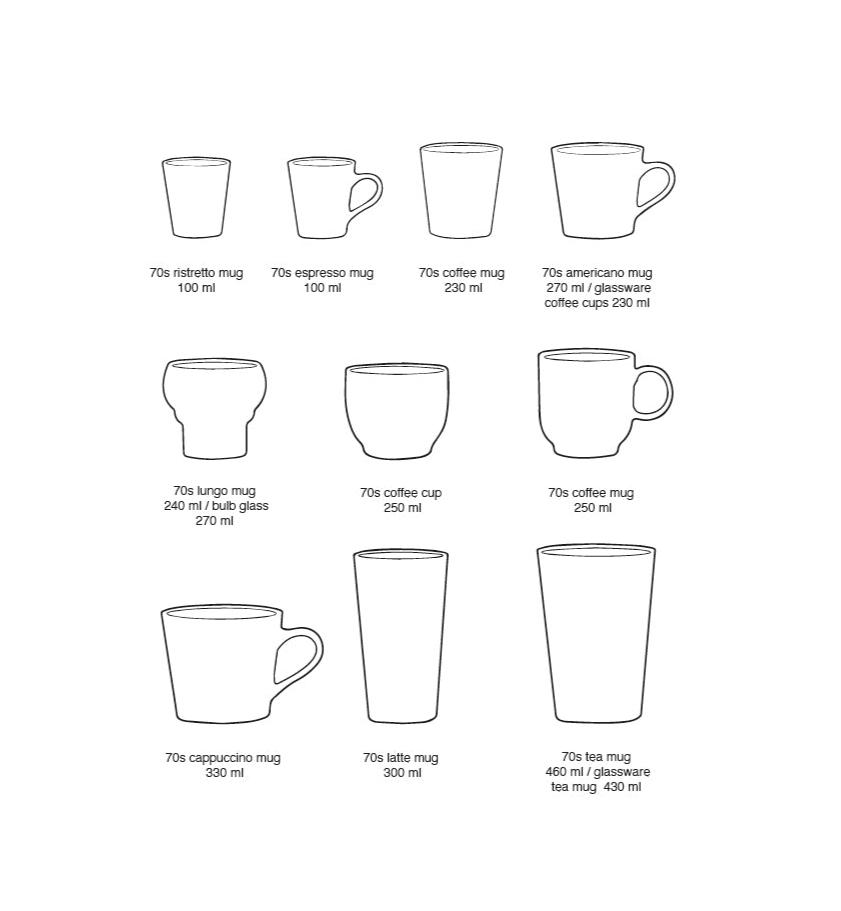 70s ristretto mug
100 ml

70s espresso mug
100 ml

70s coffee mug
230 ml

70s americano mug
270 ml / glassware
coffee cups 230 ml

70s lungo mug
240 ml / bulb glass
270 ml

70s coffee cup
250 ml

70s coffee mug
250 ml

70s cappuccino mug
330 ml

70s latte mug
300 ml

70s tea mug
460 ml / glassware
tea mug 430 ml