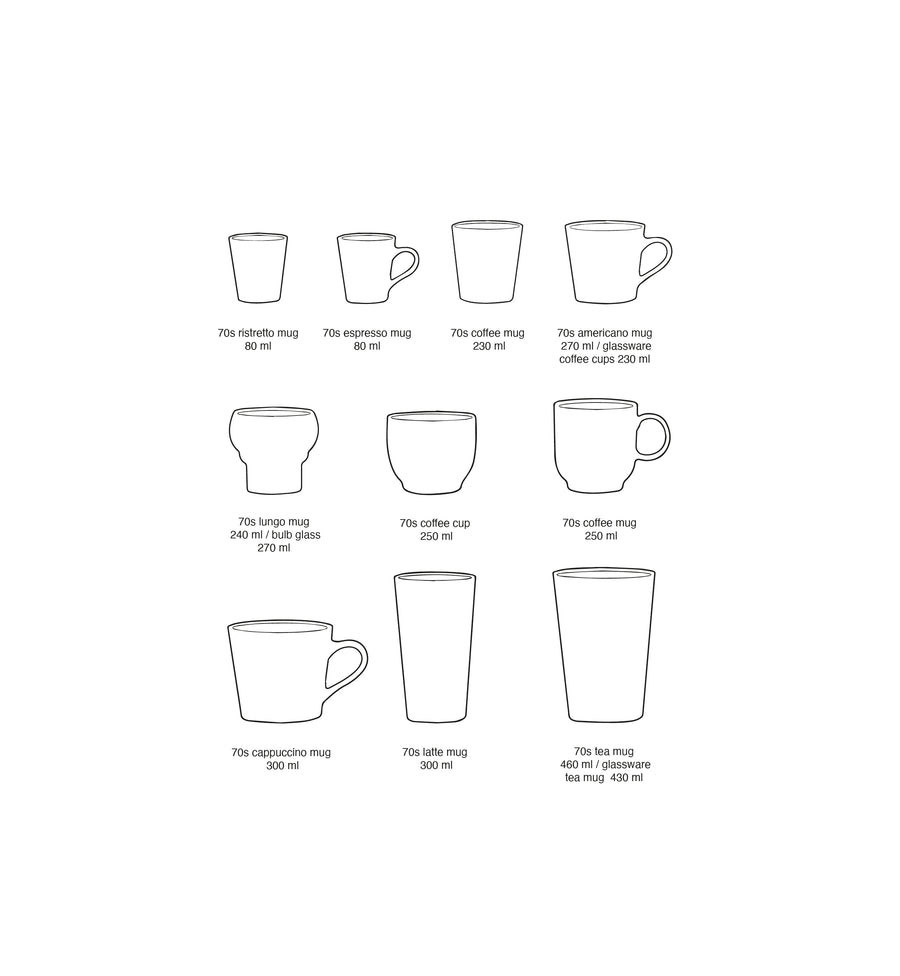 70s ristretto mug
80 ml

70s espresso mug
80 ml

70s coffee mug
230 ml

70s americano mug
270 ml / glassware
coffee cups 230 ml

70s lungo mug
240 ml / bulb glass
270 ml

70s coffee cup
250 ml

70s coffee mug
250 ml

70s cappuccino mug
300 ml

70s latte mug
300 ml

70s tea mug
460 ml / glassware
tea mug 430 ml